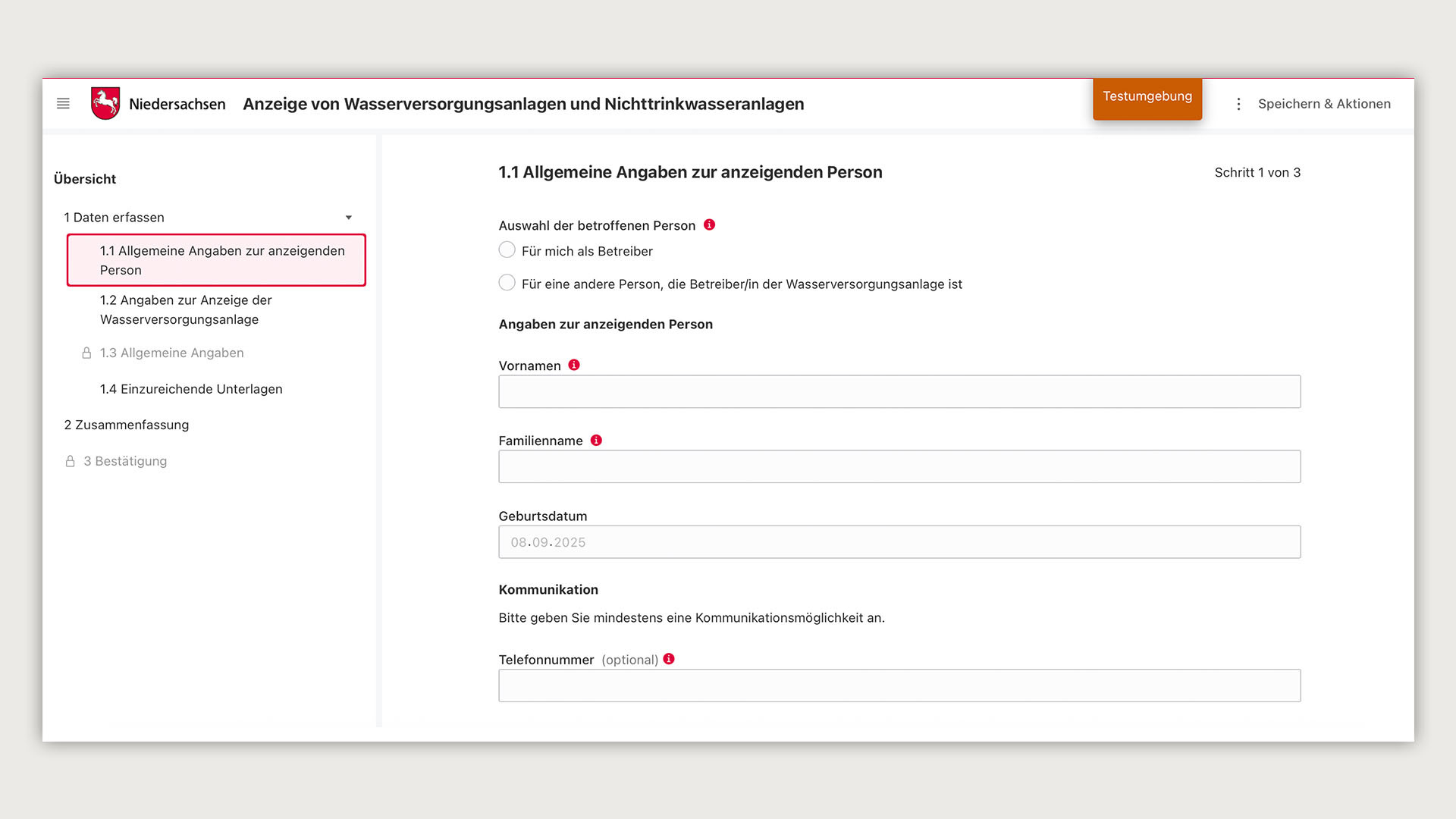 Niedersachsen Anzeige von Wasserversorgungsanlagen und Nichttrinkwasseranlagen

Testumgebung

Speichern & Aktionen

Übersicht

1 Daten erfassen

1.1 Allgemeine Angaben zur anzeigenden Person

1.2 Angaben zur Anzeige der Wasserversorgungsanlage

1.3 Allgemeine Angaben

1.4 Einzureichende Unterlagen

2 Zusammenfassung

3 Bestätigung

1.1 Allgemeine Angaben zur anzeigenden Person

Schritt 1 von 3

Auswahl der betroffenen Person

Für mich als Betreiber

Für eine andere Person, die Betreiber/in der Wasserversorgungsanlage ist

Angaben zur anzeigenden Person

Vornamen

Familienname

Geburtsdatum

08.09.2025

Kommunikation

Bitte geben Sie mindestens eine Kommunikationsmöglichkeit an.

Telefonnummer (optional)