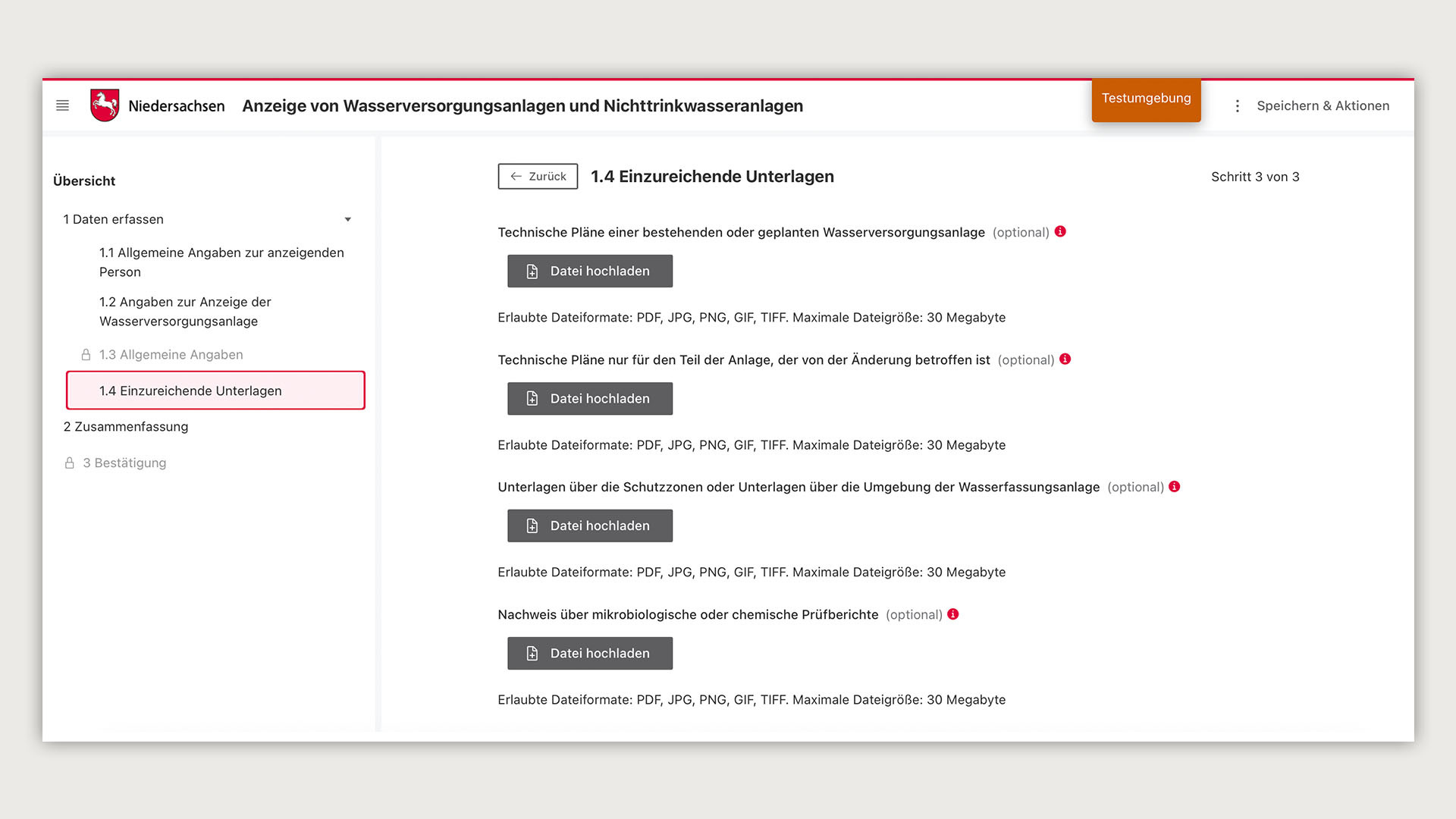 Niedersachsen Anzeige von Wasserversorgungsanlagen und Nichttrinkwasseranlagen

Testumgebung

Speichern & Aktionen

Übersicht

1 Daten erfassen

1.1 Allgemeine Angaben zur anzeigenden Person

1.2 Angaben zur Anzeige der Wasserversorgungsanlage

1.3 Allgemeine Angaben

1.4 Einzureichende Unterlagen

2 Zusammenfassung

3 Bestätigung

Zurück

1.4 Einzureichende Unterlagen

Schritt 3 von 3

Technische Pläne einer bestehenden oder geplanten Wasserversorgungsanlage (optional)

Datei hochladen

Erlaubte Dateiformate: PDF, JPG, PNG, GIF, TIFF. Maximale Dateigröße: 30 Megabyte

Technische Pläne nur für den Teil der Anlage, der von der Änderung betroffen ist (optional)

Datei hochladen

Erlaubte Dateiformate: PDF, JPG, PNG, GIF, TIFF. Maximale Dateigröße: 30 Megabyte

Unterlagen über die Schutzzonen oder Unterlagen über die Umgebung der Wasserfassungsanlage (optional)

Datei hochladen

Erlaubte Dateiformate: PDF, JPG, PNG, GIF, TIFF. Maximale Dateigröße: 30 Megabyte

Nachweis über mikrobiologische oder chemische Prüfberichte (optional)

Datei hochladen

Erlaubte Dateiformate: PDF, JPG, PNG, GIF, TIFF. Maximale Dateigröße: 30 Megabyte